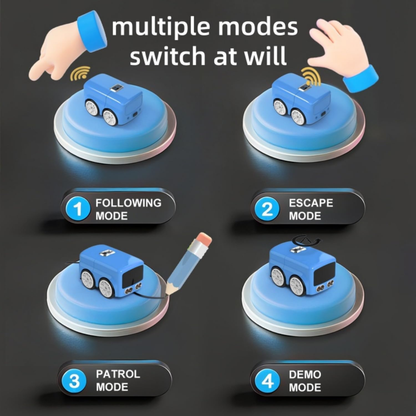 multiple modes switch at will

1 FOLLOWING MODE

2 ESCAPE MODE

3 PATROL MODE

4 DEMO MODE